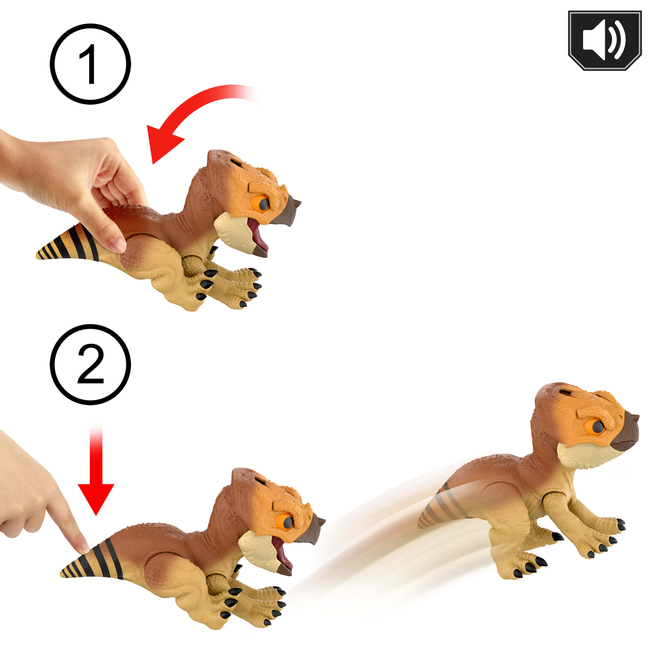 1

2